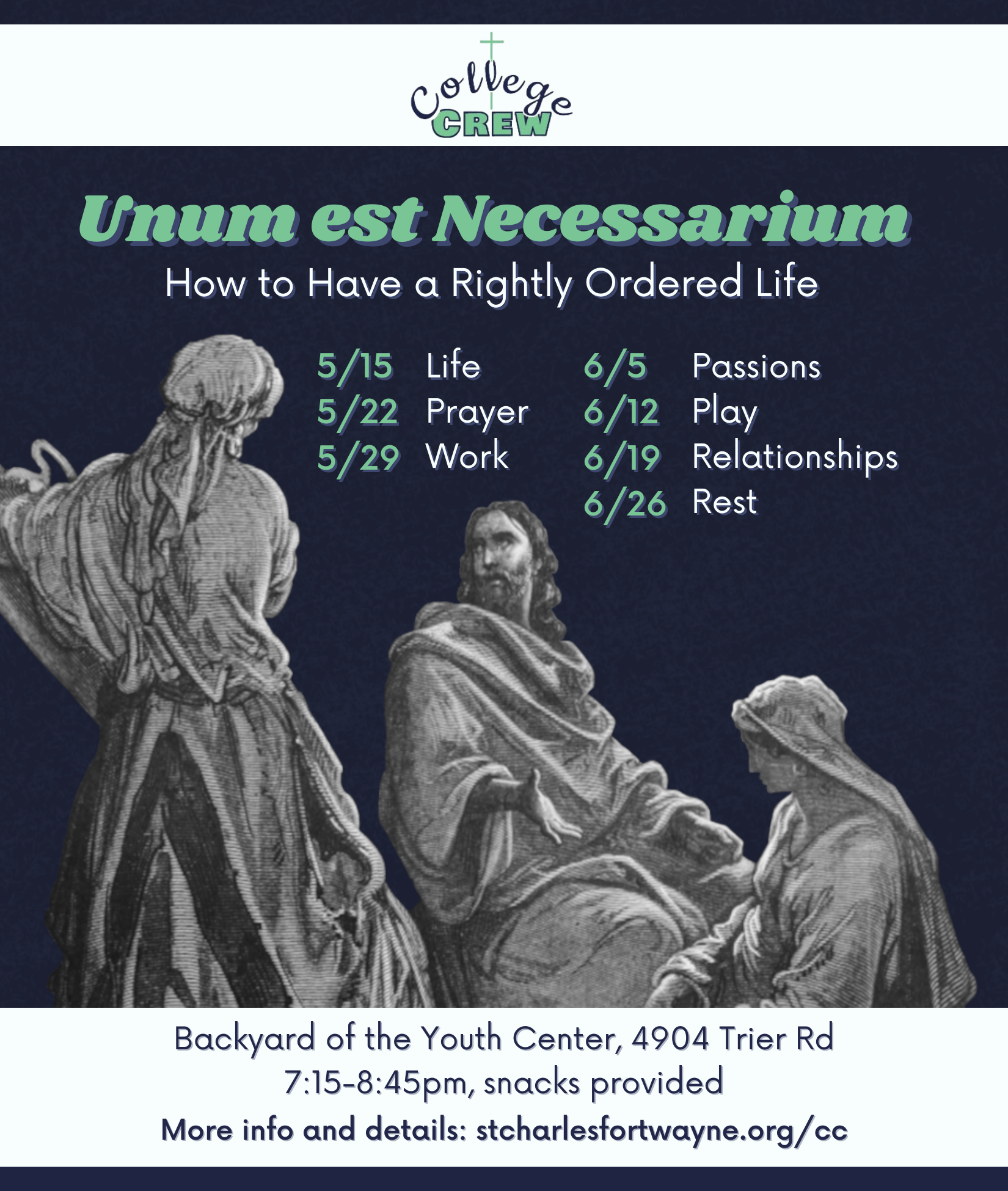 College CREW

Unum est Necessarium

How to Have a Rightly Ordered Life

5/15 Life
5/22 Prayer
5/29 Work

6/5 Passions
6/12 Play
6/19 Relationships
6/26 Rest

Backyard of the Youth Center, 4904 Trier Rd
7:15-8:45pm, snacks provided
More info and details: stcharlesfortwayne.org/cc